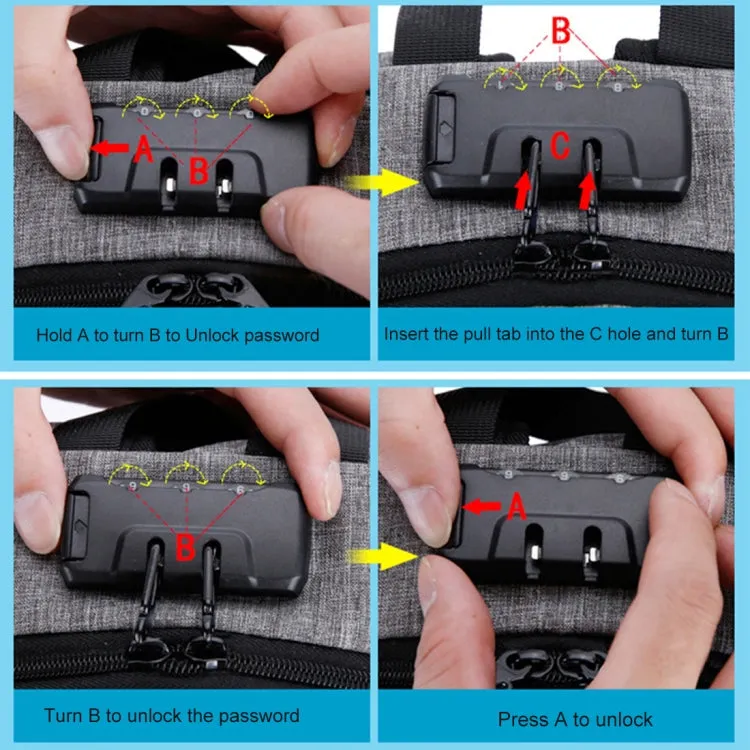 A
B
Hold A to turn B to Unlock password

B
C
Insert the pull tab into the C hole and turn B

B
Turn B to unlock the password

A
Press A to unlock